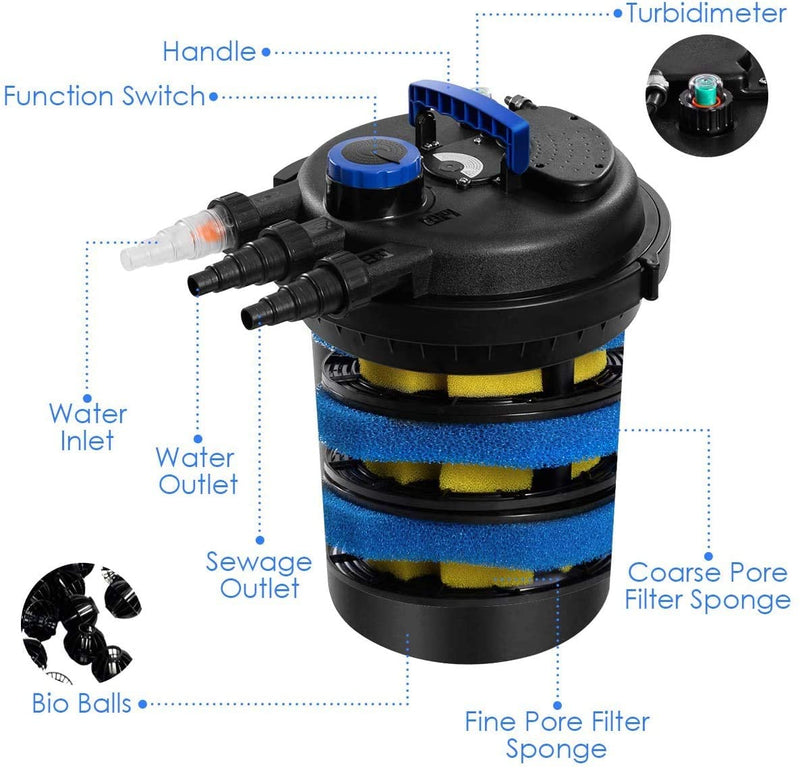 Turbidimeter

Handle

Function Switch

Water Inlet

Water Outlet

Sewage Outlet

Coarse Pore Filter Sponge

Bio Balls

Fine Pore Filter Sponge