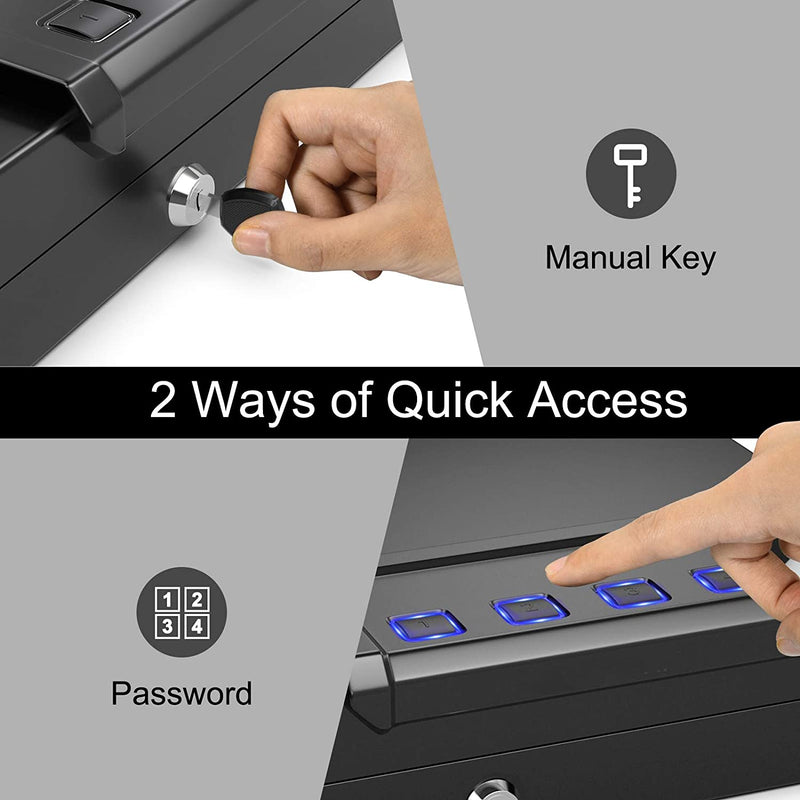 Manual Key

2 Ways of Quick Access

1 2
3 4

Password