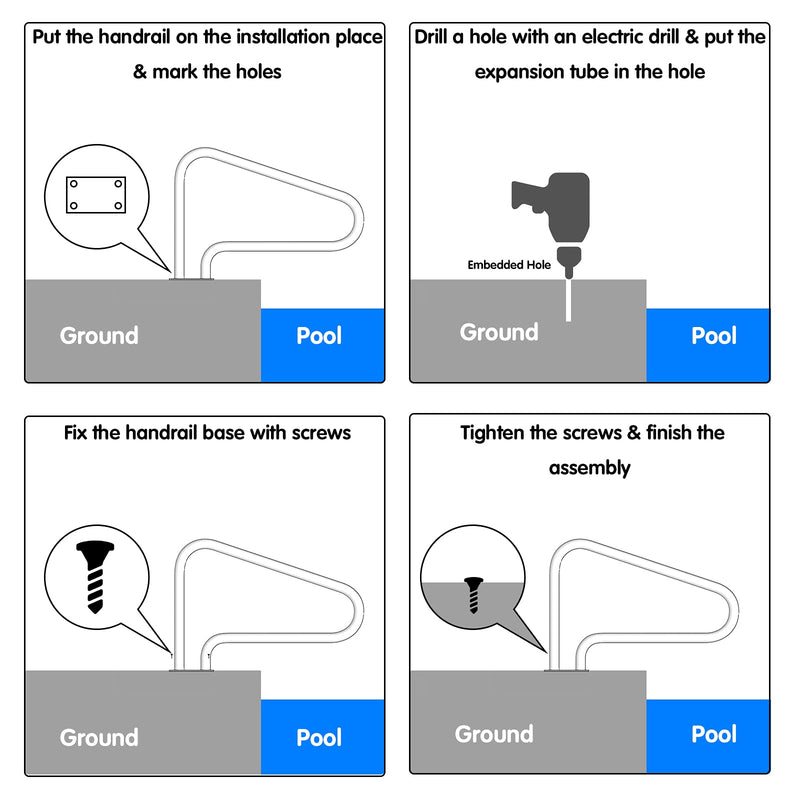 Put the handrail on the installation place & mark the holes

Ground

Pool

Drill a hole with an electric drill & put the expansion tube in the hole

Embedded Hole

Ground

Pool

Fix the handrail base with screws

Ground

Pool

Tighten the screws & finish the assembly

Ground

Pool