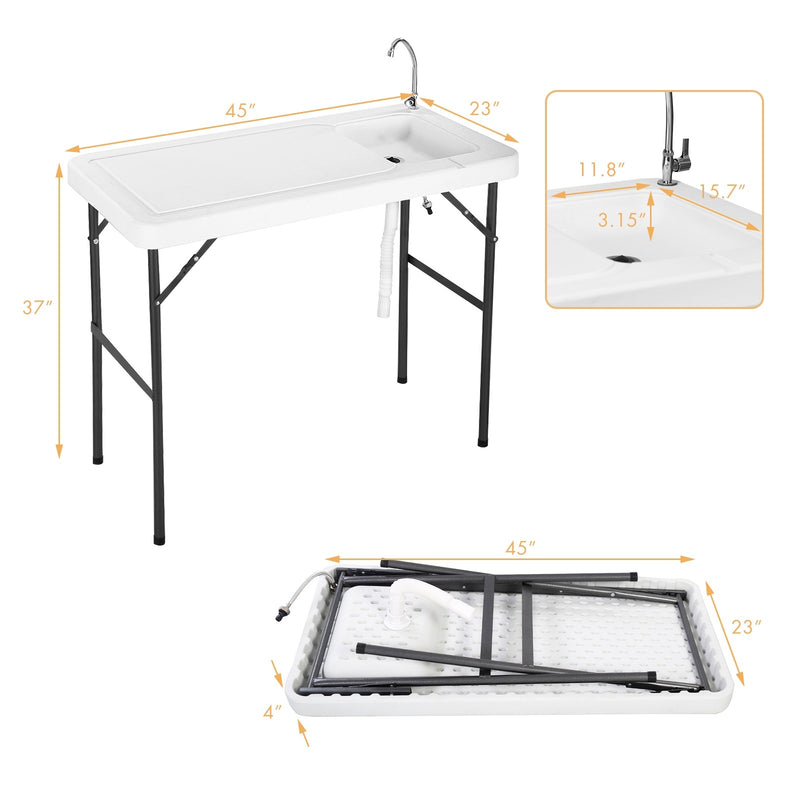 45″
23″
37″
11.8″
15.7″
3.15″
45″
23″
4″