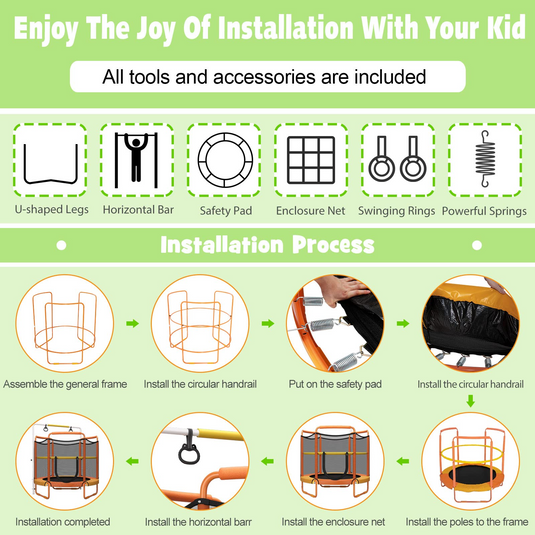 Enjoy The Joy Of Installation With Your Kid

All tools and accessories are included

U-shaped Legs

Horizontal Bar

Safety Pad

Enclosure Net

Swinging Rings

Powerful Springs

Installation Process

Assemble the general frame

Install the circular handrail

Put on the safety pad

Install the circular handrail

Install the poles to the frame

Install the enclosure net

Install the horizontal barr

Installation completed