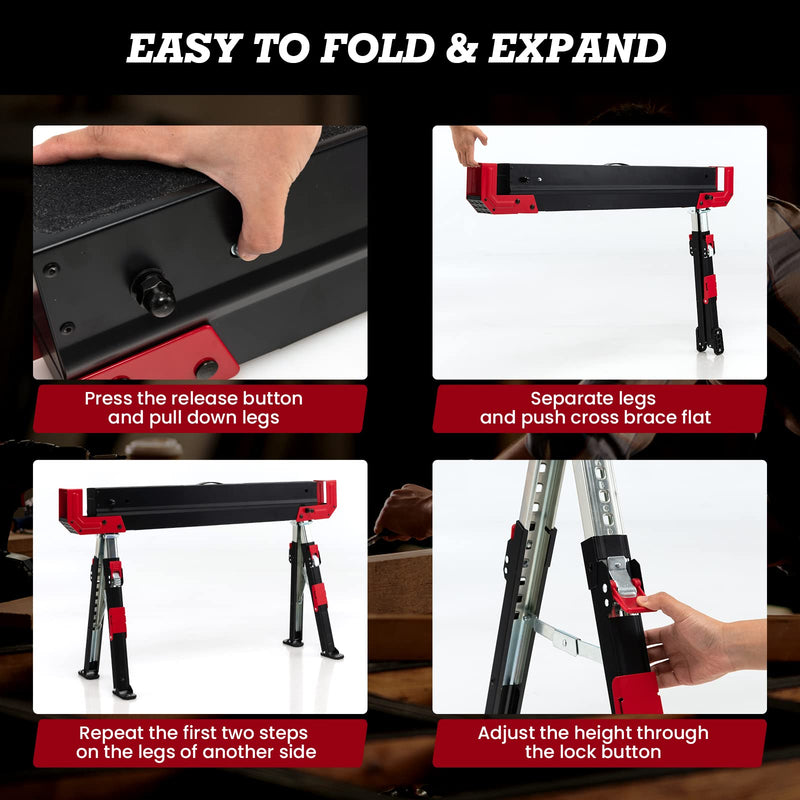 EASY TO FOLD & EXPAND

Press the release button and pull down legs

Separate legs and push cross brace flat

Repeat the first two steps on the legs of another side

Adjust the height through the lock button