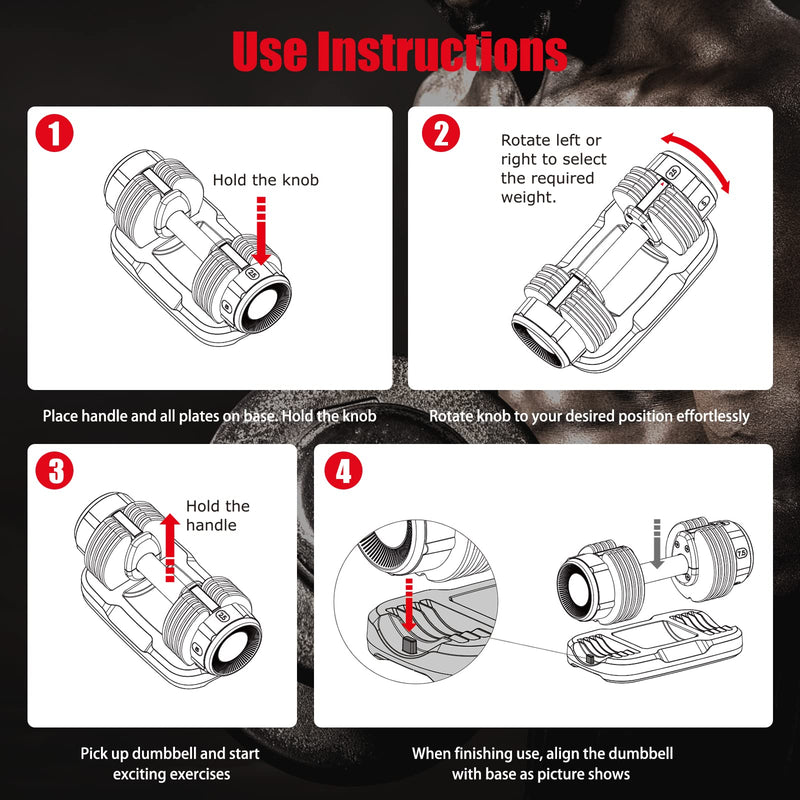 Use Instructions

1

Hold the knob

Place handle and all plates on base. Hold the knob

2

Rotate left or right to select the required weight.

Rotate knob to your desired position effortlessly

3

Hold the handle

Pick up dumbbell and start exciting exercises

4

7.5

When finishing use, align the dumbbell with base as picture shows