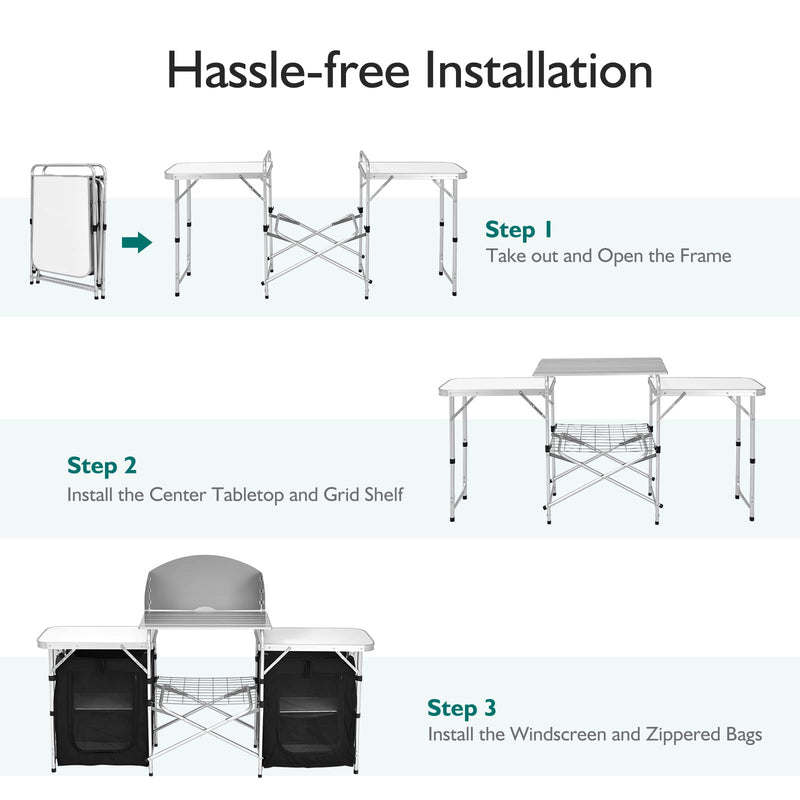 Hassle-free Installation

Step 1
Take out and Open the Frame

Step 2
Install the Center Tabletop and Grid Shelf

Step 3
Install the Windscreen and Zippered Bags