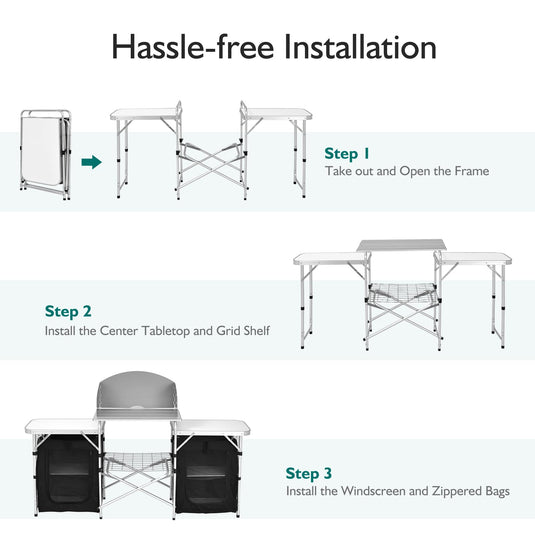 Hassle-free Installation

Step 1
Take out and Open the Frame

Step 2
Install the Center Tabletop and Grid Shelf

Step 3
Install the Windscreen and Zippered Bags