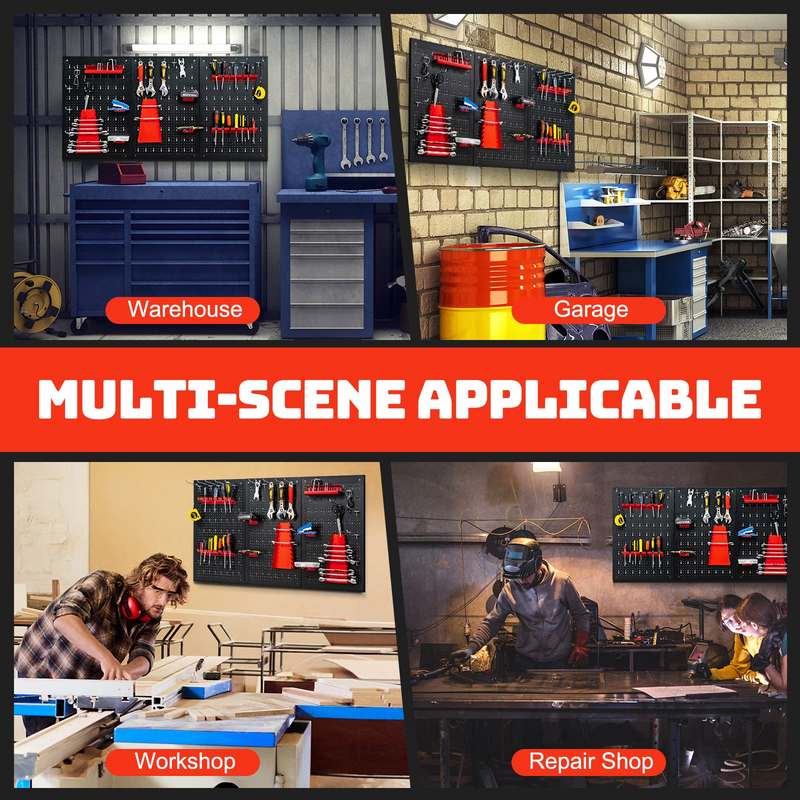 Warehouse

Garage

MULTI-SCENE APPLICABLE

Workshop

Repair Shop