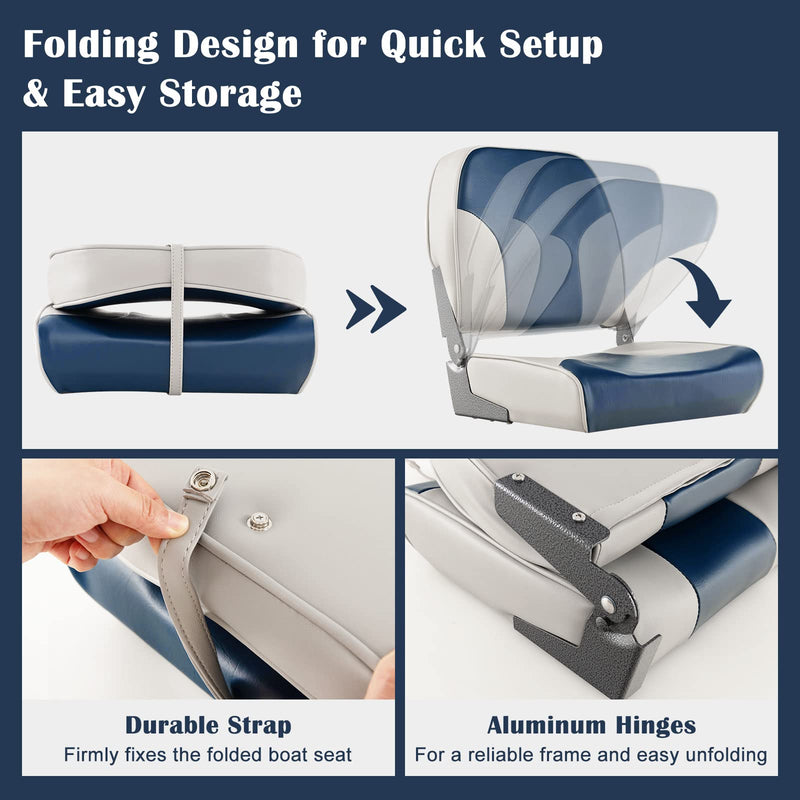 Folding Design for Quick Setup & Easy Storage

Durable Strap
Firmly fixes the folded boat seat

Aluminum Hinges
For a reliable frame and easy unfolding