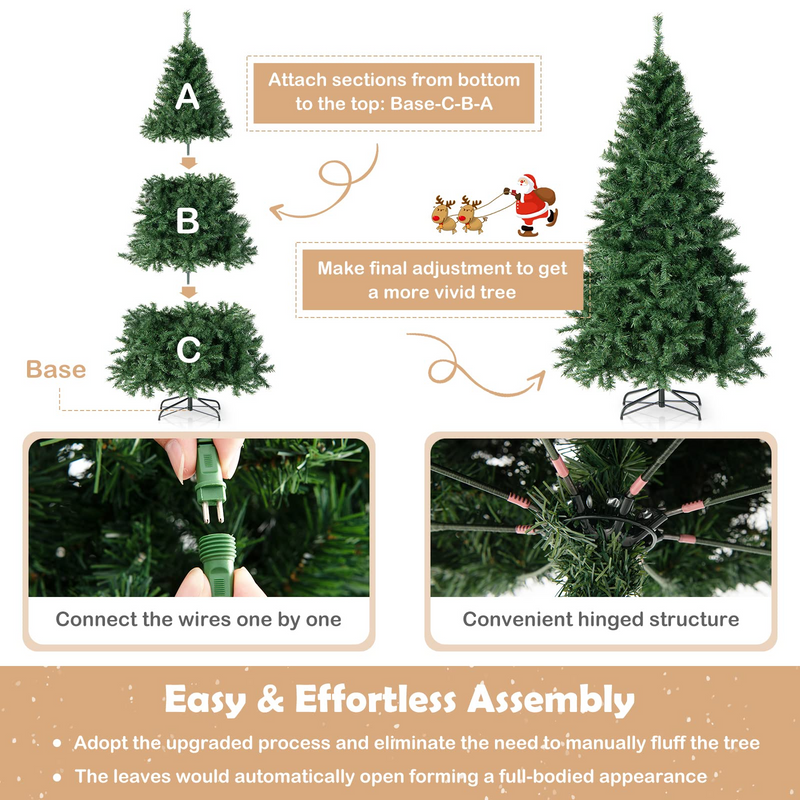 A

B

C

Base

Attach sections from bottom to the top: Base-C-B-A

Make final adjustment to get a more vivid tree

Connect the wires one by one

Convenient hinged structure

Easy & Effortless Assembly

• Adopt the upgraded process and eliminate the need to manually fluff the tree

• The leaves would automatically open forming a full-bodied appearance