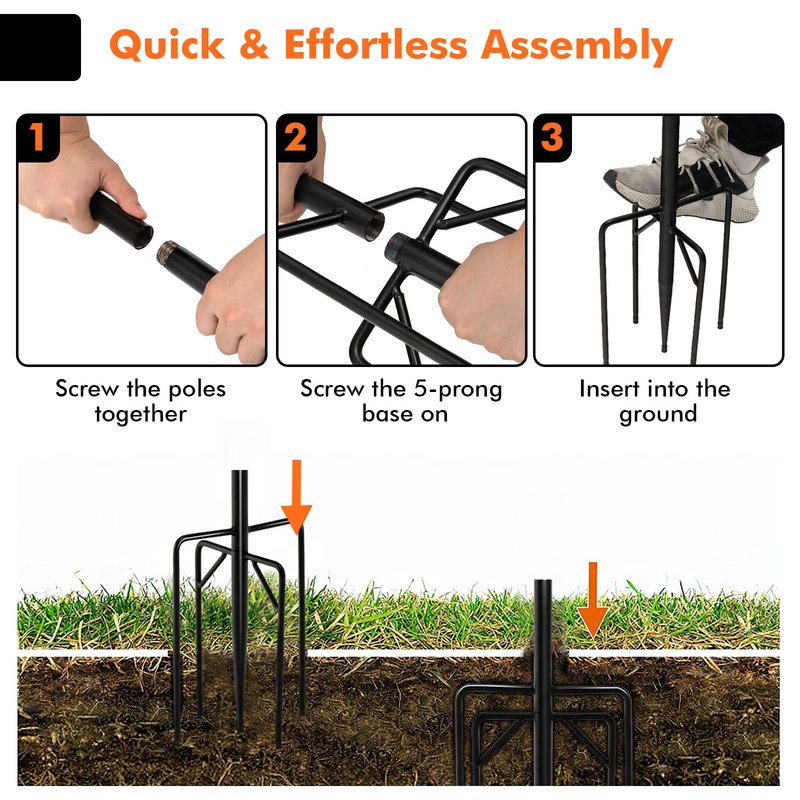 Quick & Effortless Assembly

1

Screw the poles together

2

Screw the 5-prong base on

3

Insert into the ground