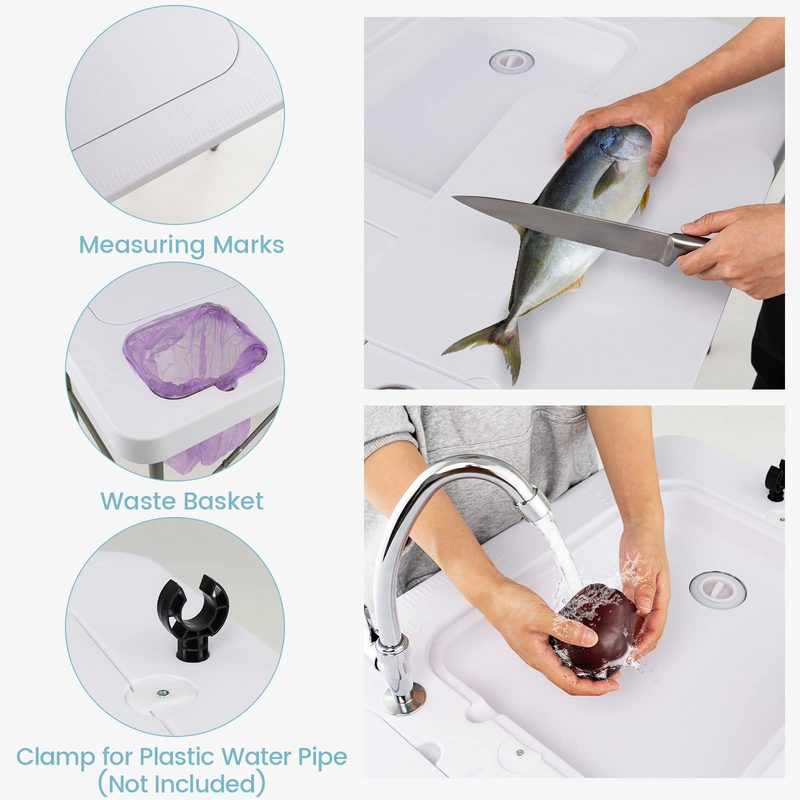 30

Measuring Marks

Waste Basket

Clamp for Plastic Water Pipe (Not Included)