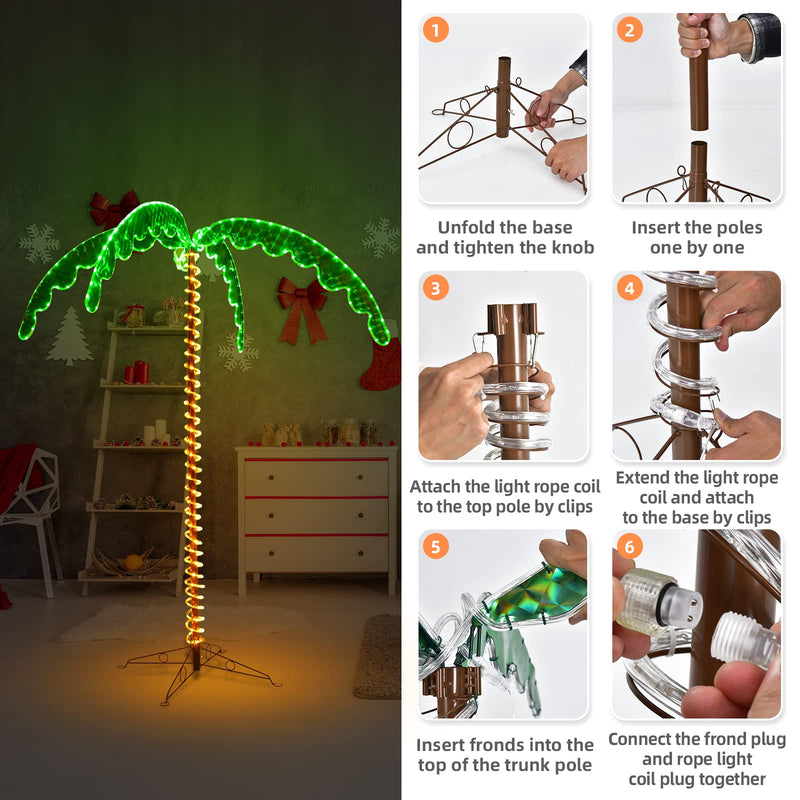 1

Unfold the base and tighten the knob

2

Insert the poles one by one

3

Attach the light rope coil to the top pole by clips

4

Extend the light rope coil and attach to the base by clips

5

Insert fronds into the top of the trunk pole

6

Connect the frond plug and rope light coil plug together