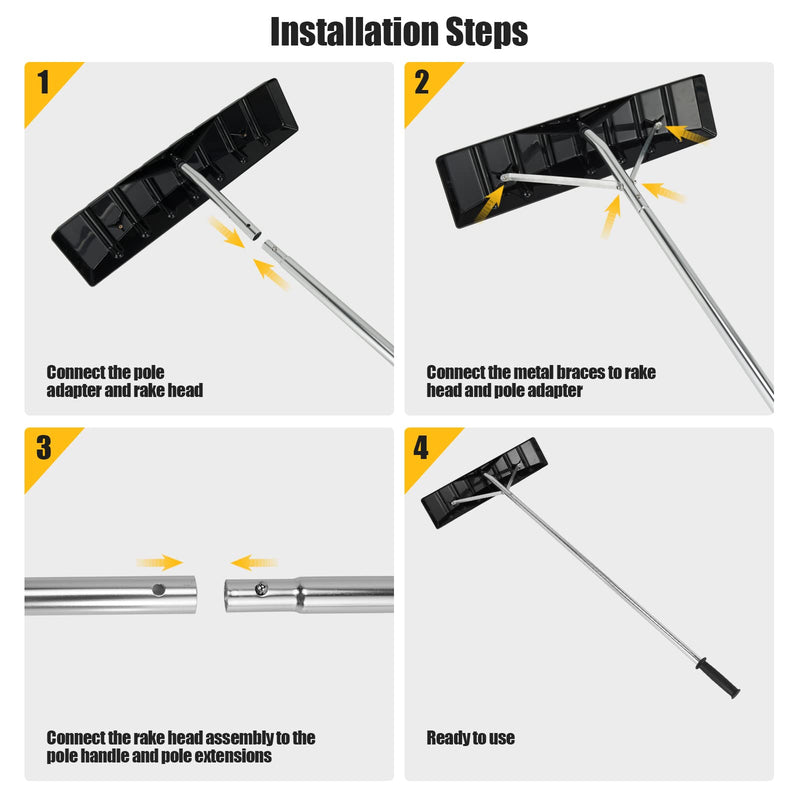 Installation Steps

1

Connect the pole adapter and rake head

2

Connect the metal braces to rake head and pole adapter

3

Connect the rake head assembly to the pole handle and pole extensions

4

Ready to use