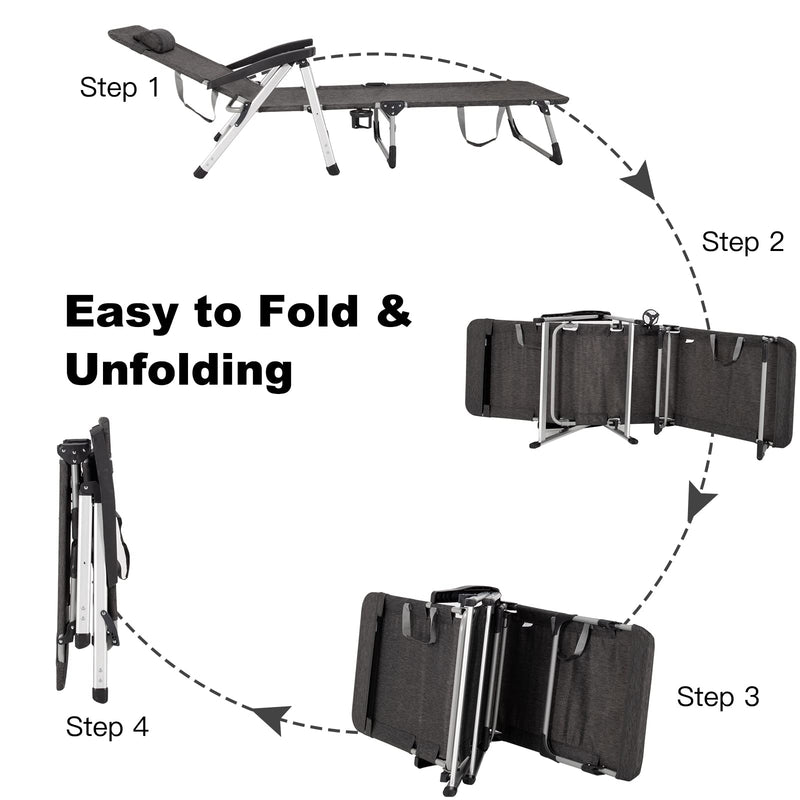 Step 1

Step 2

Easy to Fold & Unfolding

Step 3

Step 4