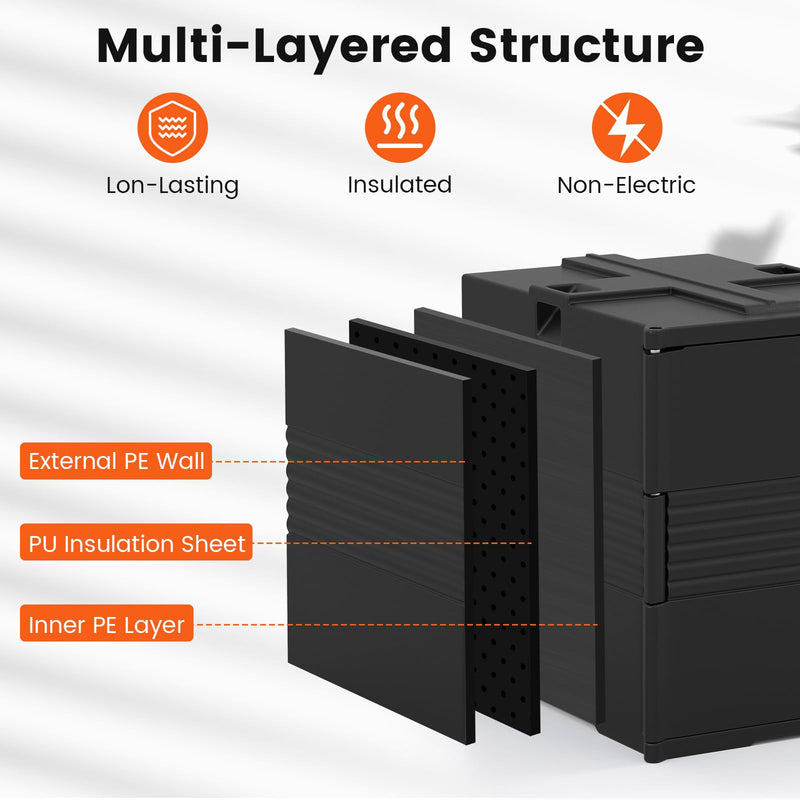 Multi-Layered Structure

Lon-Lasting

Insulated

Non-Electric

External PE Wall

PU Insulation Sheet

Inner PE Layer