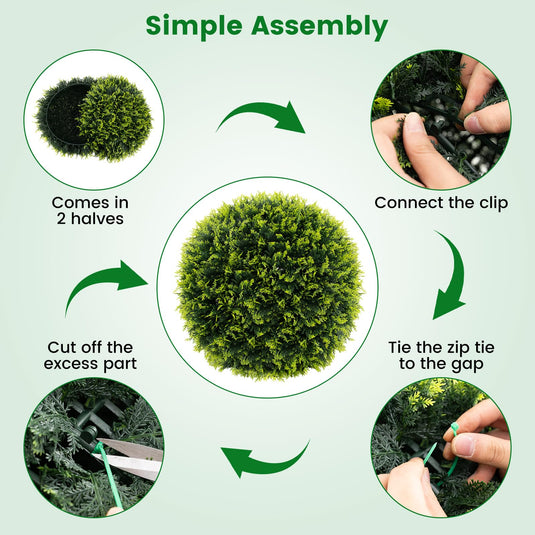 Simple Assembly

Comes in 2 halves

Connect the clip

Tie the zip tie to the gap

Cut off the excess part