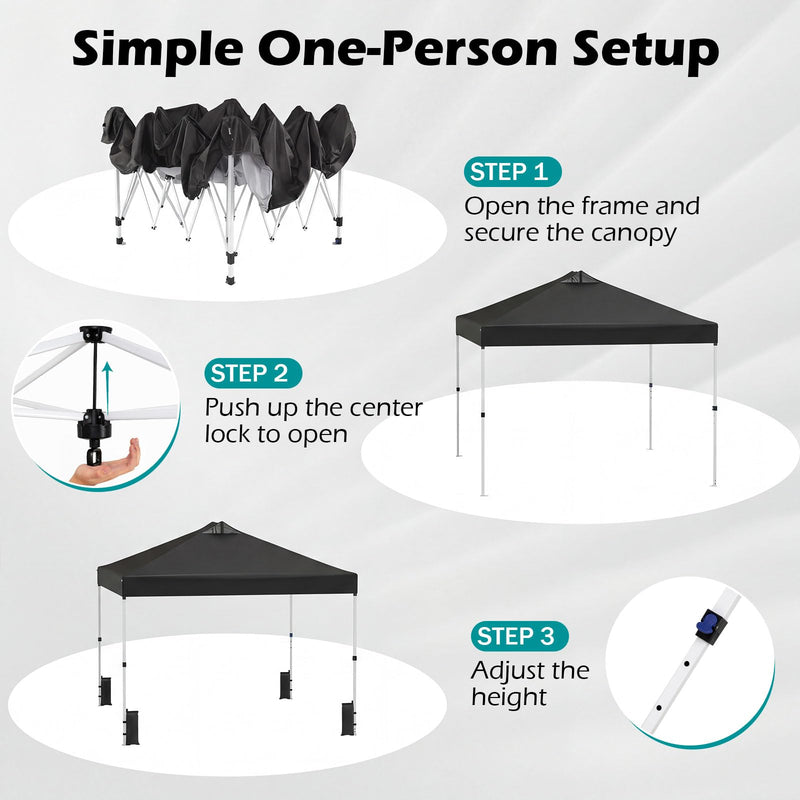 Simple One-Person Setup

STEP 1
Open the frame and secure the canopy

STEP 2
Push up the center lock to open

STEP 3
Adjust the height