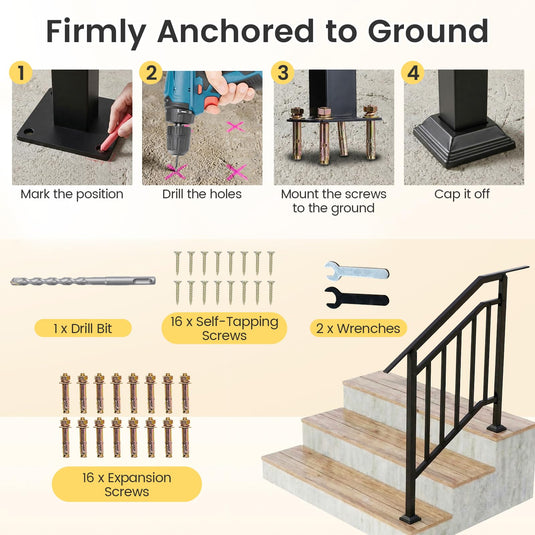 Firmly Anchored to Ground

1
Mark the position

2
Drill the holes

3
Mount the screws to the ground

4
Cap it off

1 x Drill Bit

16 x Self-Tapping Screws

2 x Wrenches

16 x Expansion Screws