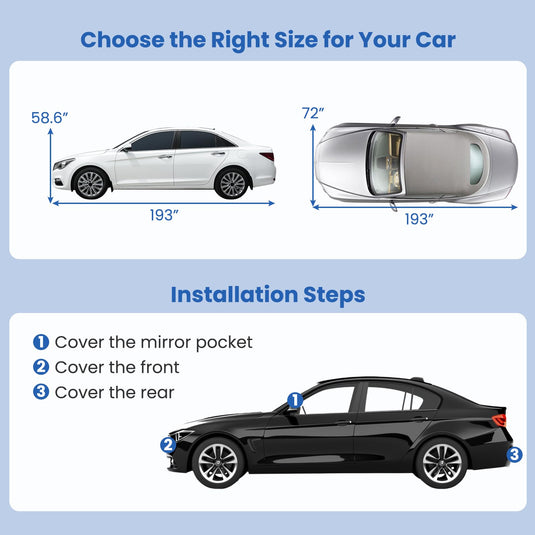 Choose the Right Size for Your Car

58.6″

193″

72″

193″

Installation Steps

1 Cover the mirror pocket
2 Cover the front
3 Cover the rear

1

2

3