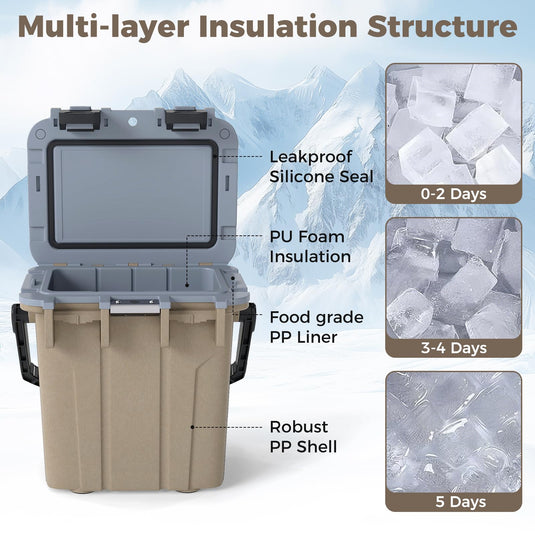 Multi-layer Insulation Structure

Leakproof Silicone Seal

PU Foam Insulation

Food grade PP Liner

Robust PP Shell

0-2 Days

3-4 Days

5 Days