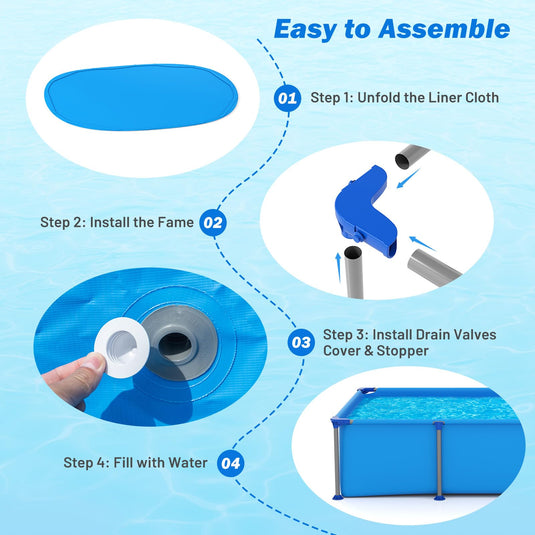 Easy to Assemble

01 Step 1: Unfold the Liner Cloth

Step 2: Install the Fame 02

03 Step 3: Install Drain Valves Cover & Stopper

Step 4: Fill with Water 04