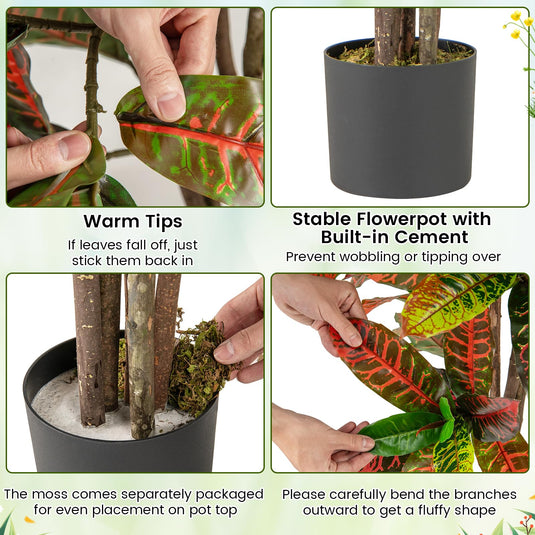 Warm Tips

If leaves fall off, just stick them back in

Stable Flowerpot with Built-in Cement

Prevent wobbling or tipping over

The moss comes separately packaged for even placement on pot top

Please carefully bend the branches outward to get a fluffy shape