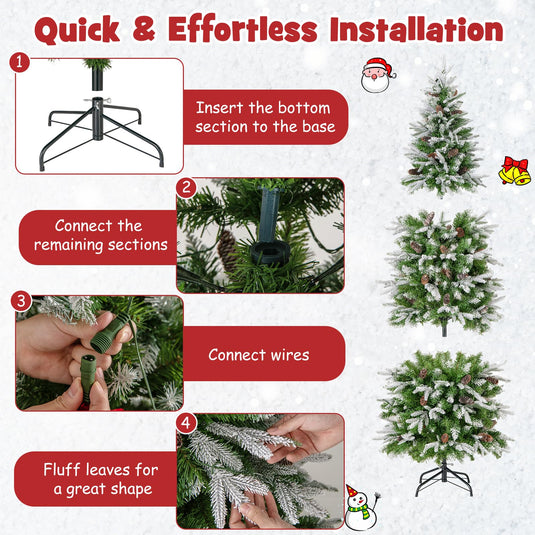 Quick & Effortless Installation

1

Insert the bottom section to the base

2

Connect the remaining sections

3

Connect wires

4

Fluff leaves for a great shape