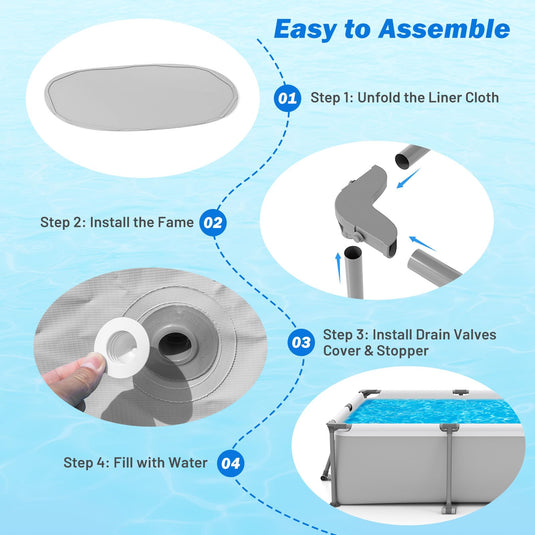 Easy to Assemble

01 Step 1: Unfold the Liner Cloth

Step 2: Install the Fame 02

03 Step 3: Install Drain Valves Cover & Stopper

Step 4: Fill with Water 04