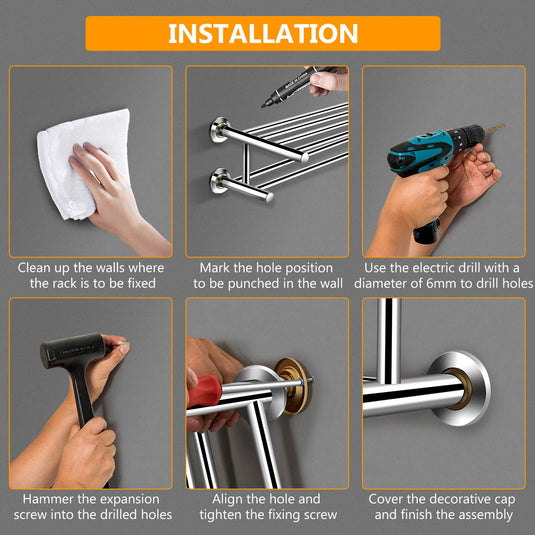 INSTALLATION

Clean up the walls where the rack is to be fixed

Mark the hole position to be punched in the wall

Use the electric drill with a diameter of 6mm to drill holes

Hammer the expansion screw into the drilled holes

Align the hole and tighten the fixing screw

Cover the decorative cap and finish the assembly