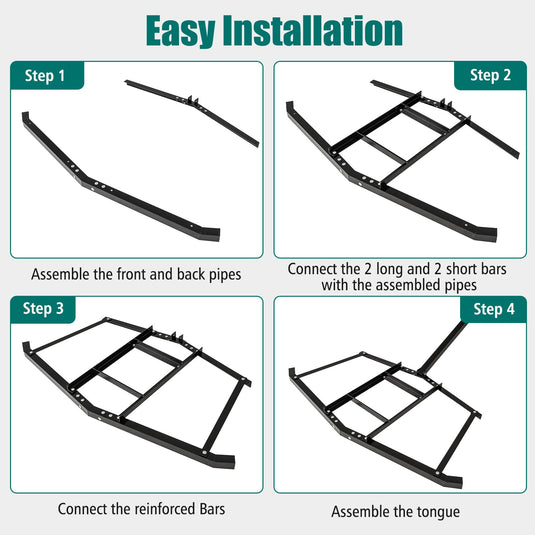 Easy Installation

Step 1

Assemble the front and back pipes

Step 2

Connect the 2 long and 2 short bars with the assembled pipes

Step 3

Connect the reinforced Bars

Step 4

Assemble the tongue