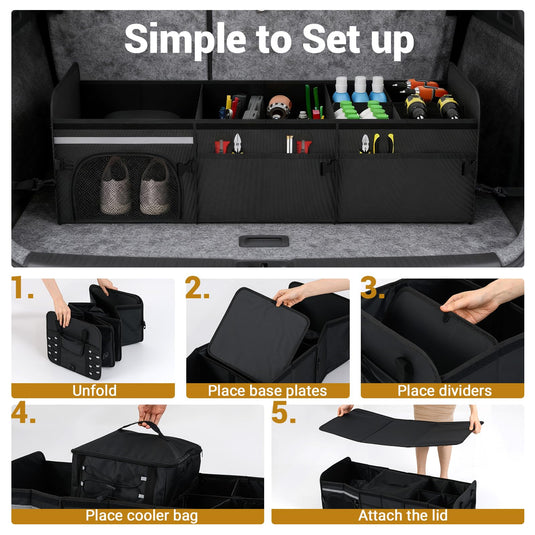 Simple to Set up

1.
Unfold

2.
Place base plates

3.
Place dividers

4.
Place cooler bag

5.
Attach the lid