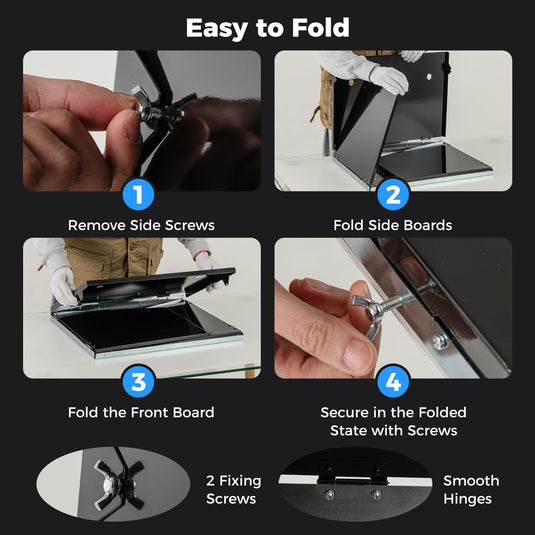 Easy to Fold

1

Remove Side Screws

2

Fold Side Boards

3

Fold the Front Board

4

Secure in the Folded State with Screws

2 Fixing Screws

Smooth Hinges