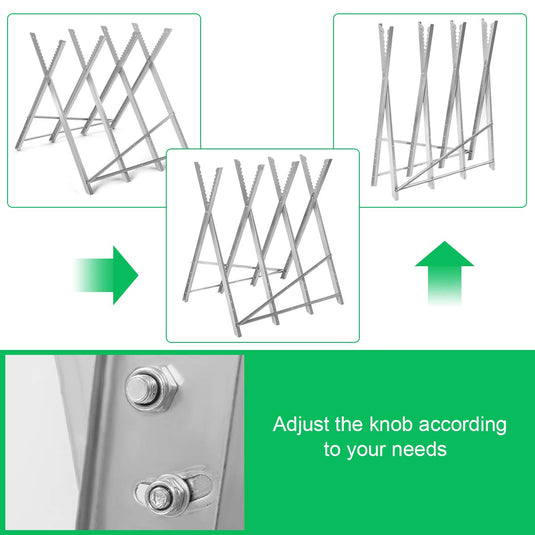 Adjust the knob according to your needs