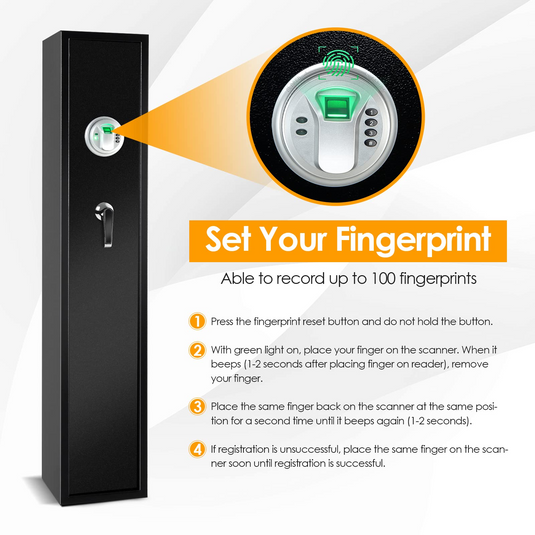 1
2
3
#

Set Your Fingerprint

Able to record up to 100 fingerprints

1 Press the fingerprint reset button and do not hold the button.

2 With green light on, place your finger on the scanner. When it beeps (1-2 seconds after placing finger on reader), remove your finger.

3 Place the same finger back on the scanner at the same position for a second time until it beeps again (1-2 seconds).

4 If registration is unsuccessful, place the same finger on the scanner soon until registration is successful.