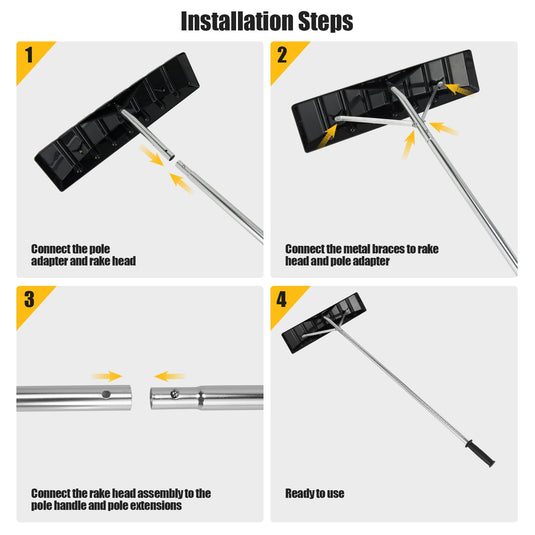 Installation Steps

1

Connect the pole adapter and rake head

2

Connect the metal braces to rake head and pole adapter

3

Connect the rake head assembly to the pole handle and pole extensions

4

Ready to use